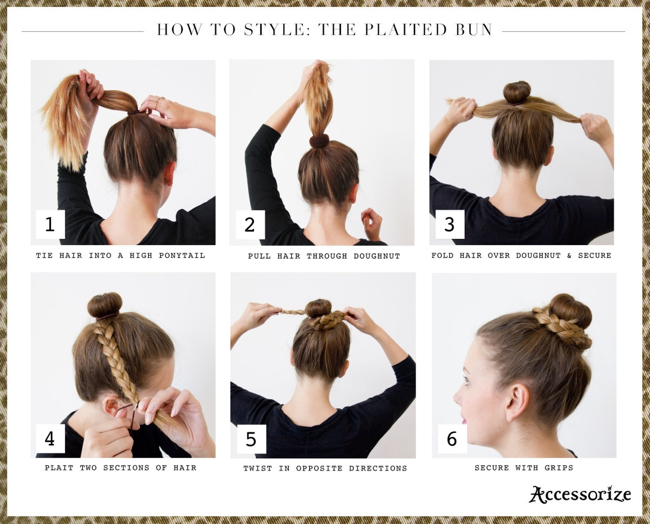 HOW TO STYLE: THE PLAITED BUN

1
TIE HAIR INTO A HIGH PONYTAIL

2
PULL HAIR THROUGH DOUGHNUT

3
FOLD HAIR OVER DOUGHNUT & SECURE

4
PLAIT TWO SECTIONS OF HAIR

5
TWIST IN OPPOSITE DIRECTIONS

6
SECURE WITH GRIPS

Accessorize